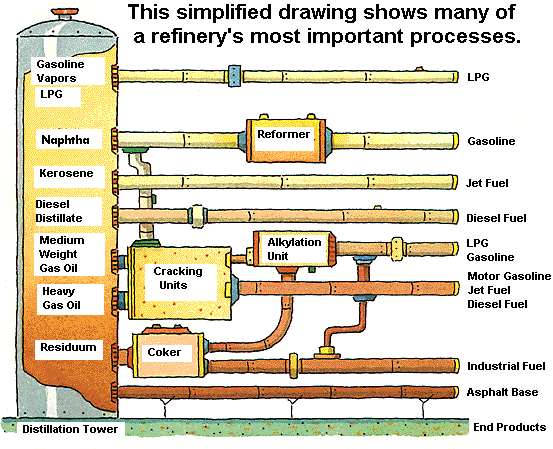 This simplified drawing shows many of a refinery's most important processes.

Gasoline Vapors
LPG
Naphtha
Kerosene
Diesel Distillate
Medium Weight Gas Oil
Heavy Gas Oil
Residuum
Distillation Tower

Reformer
Alkylation Unit
Cracking Units
Coker

LPG
Gasoline
Jet Fuel
Diesel Fuel
LPG
Gasoline
Motor Gasoline
Jet Fuel
Diesel Fuel
Industrial Fuel
Asphalt Base
End Products